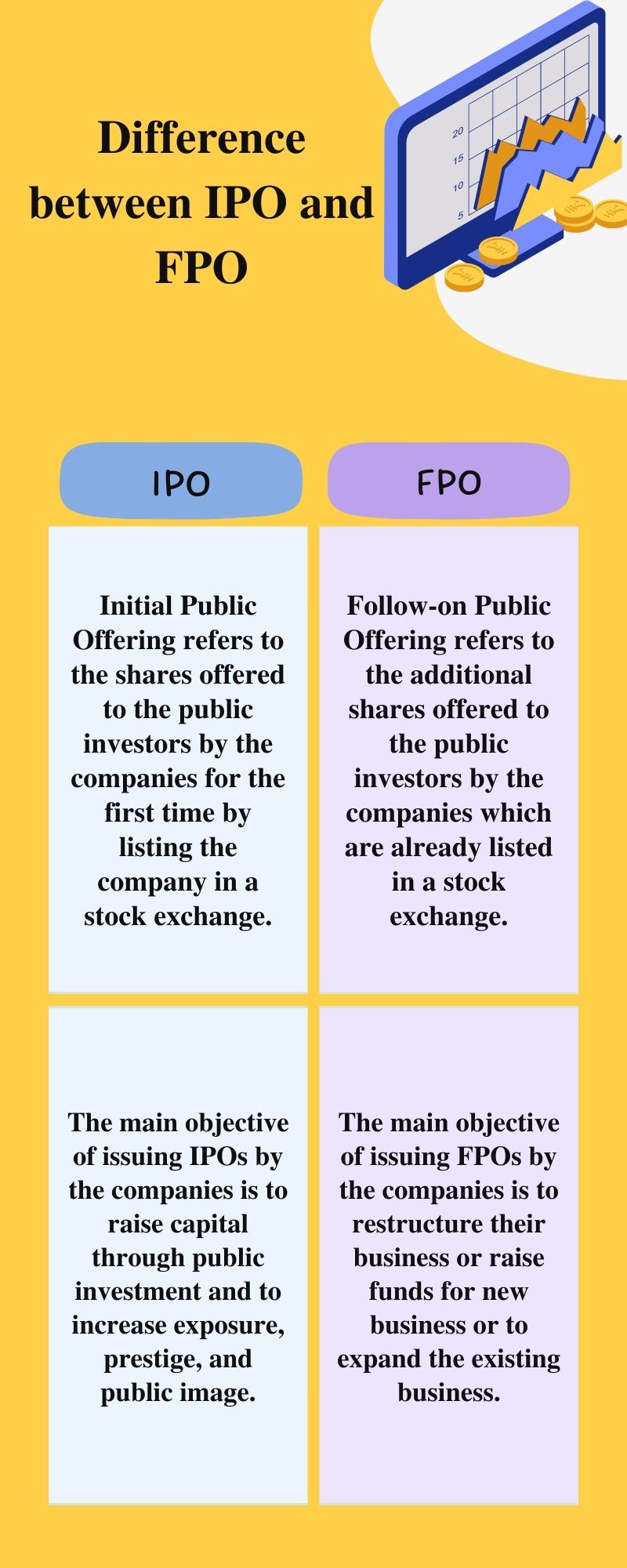 Difference between IPO and FPO

20
15
10
5

| IPO | FPO |
|---|---|
| Initial Public Offering refers to the shares offered to the public investors by the companies for the first time by listing the company in a stock exchange. | Follow-on Public Offering refers to the additional shares offered to the public investors by the companies which are already listed in a stock exchange. |
| The main objective of issuing IPOs by the companies is to raise capital through public investment and to increase exposure, prestige, and public image. | The main objective of issuing FPOs by the companies is to restructure their business or raise funds for new business or to expand the existing business. |